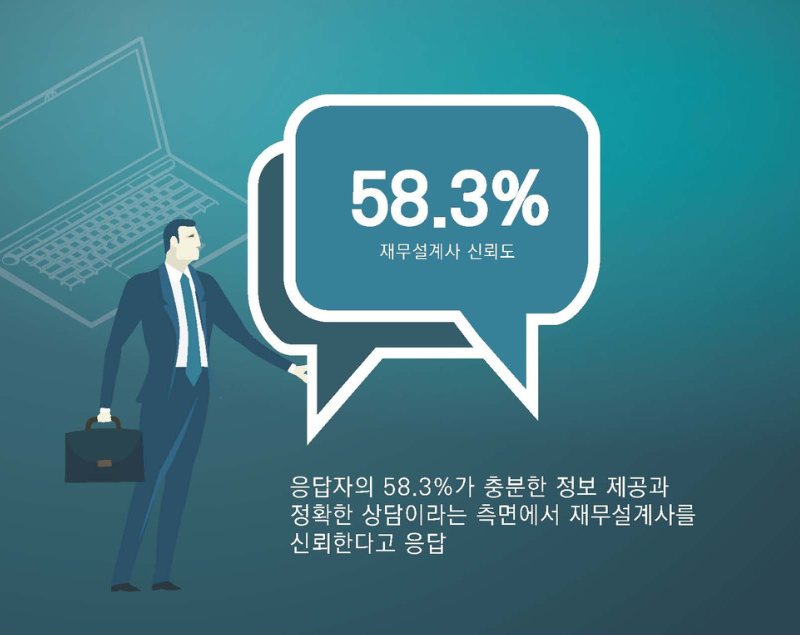 58.3%
재무설계사 신뢰도

응답자의 58.3%가 충분한 정보 제공과 정확한 상담이라는 측면에서 재무설계사를 신뢰한다고 응답